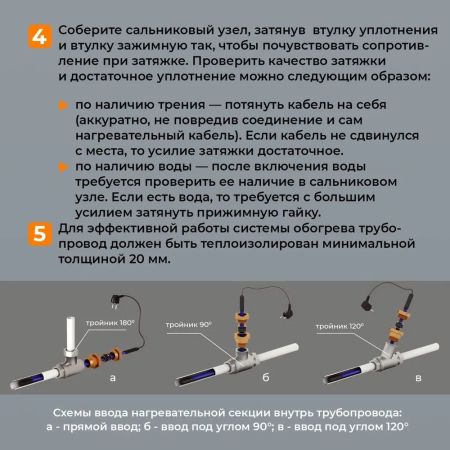 4 Соберите сальниковый узел, затянув втулку уплотнения и втулку зажимную так, чтобы почувствовать сопротивление при затяжке. Проверить качество затяжки и достаточное уплотнение можно следующим образом:

по наличию трения — потянуть кабель на себя (аккуратно, не повредив соединение и сам нагревательный кабель). Если кабель не сдвинулся с места, то усилие затяжки достаточное.

по наличию воды — после включения воды требуется проверить ее наличие в сальниковом узле. Если есть вода, то требуется с большим усилием затянуть прижимную гайку.

5 Для эффективной работы системы обогрева трубопровод должен быть теплоизолирован минимальной толщиной 20 мм.

тройник 180°

а

тройник 90°

б

тройник 120°

в

Схемы ввода нагревательной секции внутрь трубопровода: а - прямой ввод; б - ввод под углом 90°; в - ввод под углом 120°